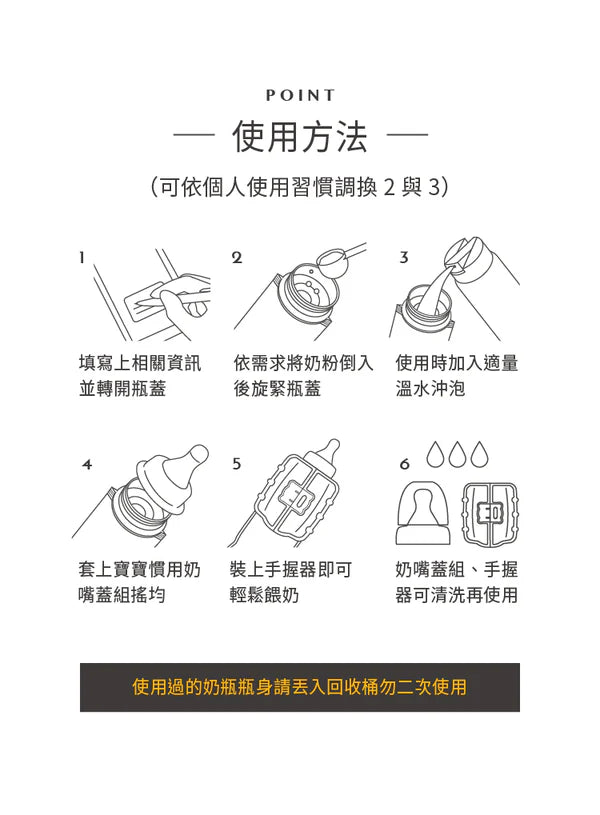 POINT

— 使用方法 —

(可依個人使用習慣調換 2 與 3)

1

填寫上相關資訊並轉開瓶蓋

2

依需求將奶粉倒入後旋緊瓶蓋

3

使用時加入適量溫水沖泡

4

套上寶寶慣用奶嘴蓋組搖均

5

裝上手握器即可輕鬆餵奶

6

奶嘴蓋組、手握器可清洗再使用

使用過的奶瓶瓶身請丟入回收桶勿二次使用